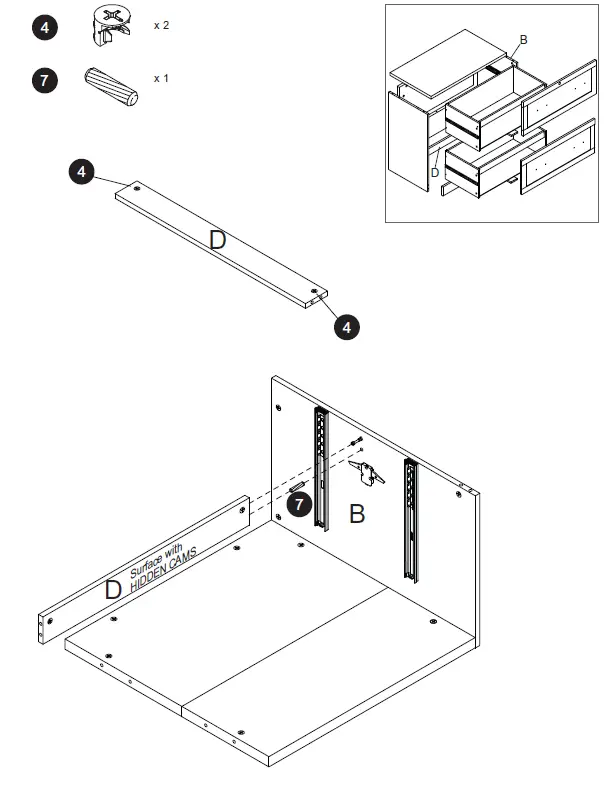 4 x 2

7 x 1

B

D

4

D

4

7

B

D

Surface with HIDDEN CAMS