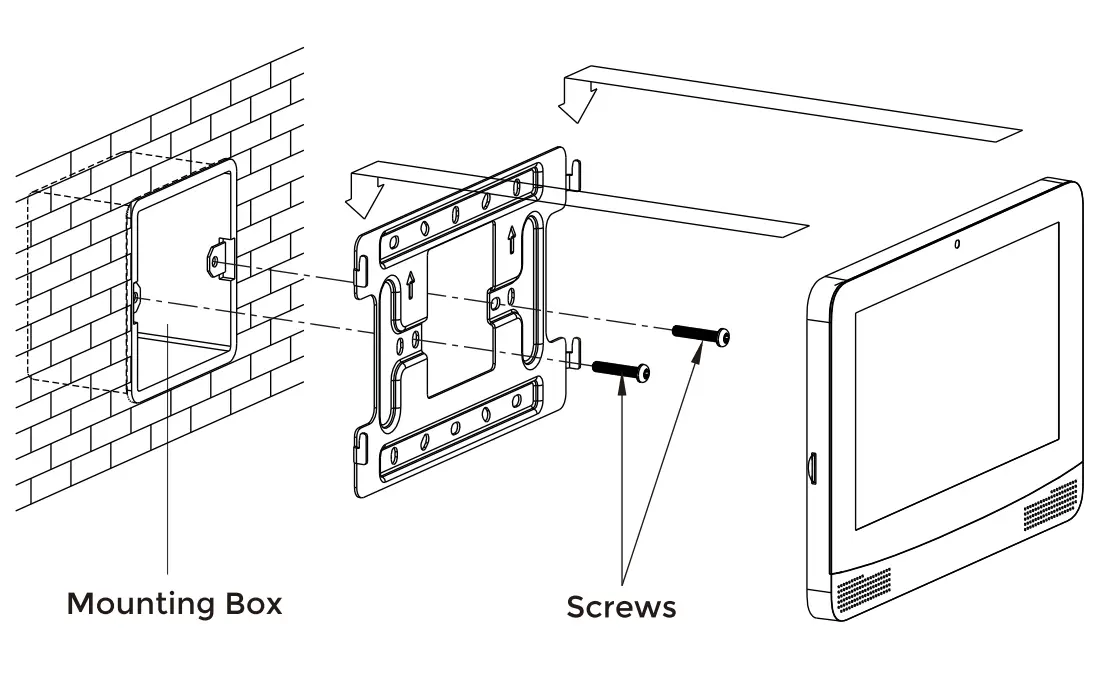 Mounting Box

Screws