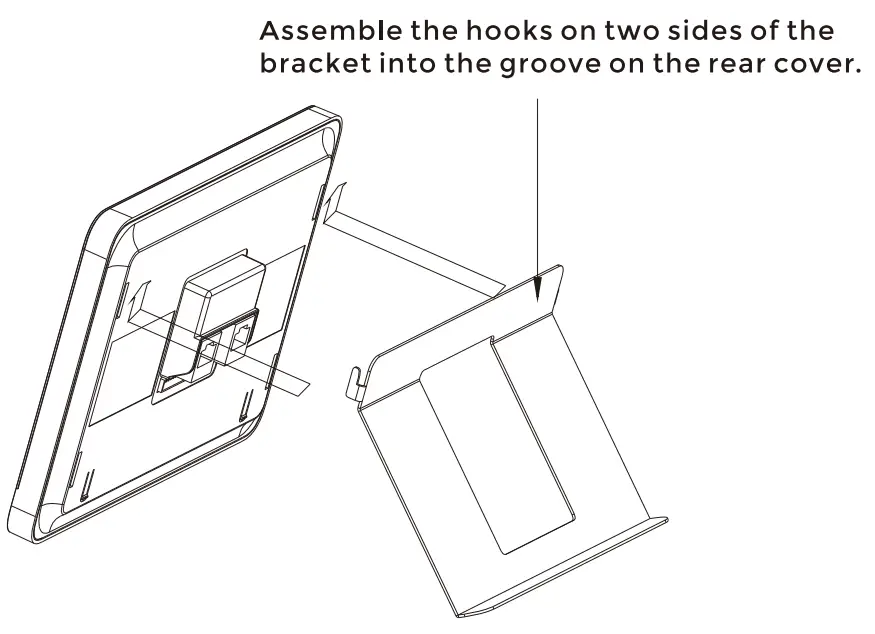 Assemble the hooks on two sides of the bracket into the groove on the rear cover.