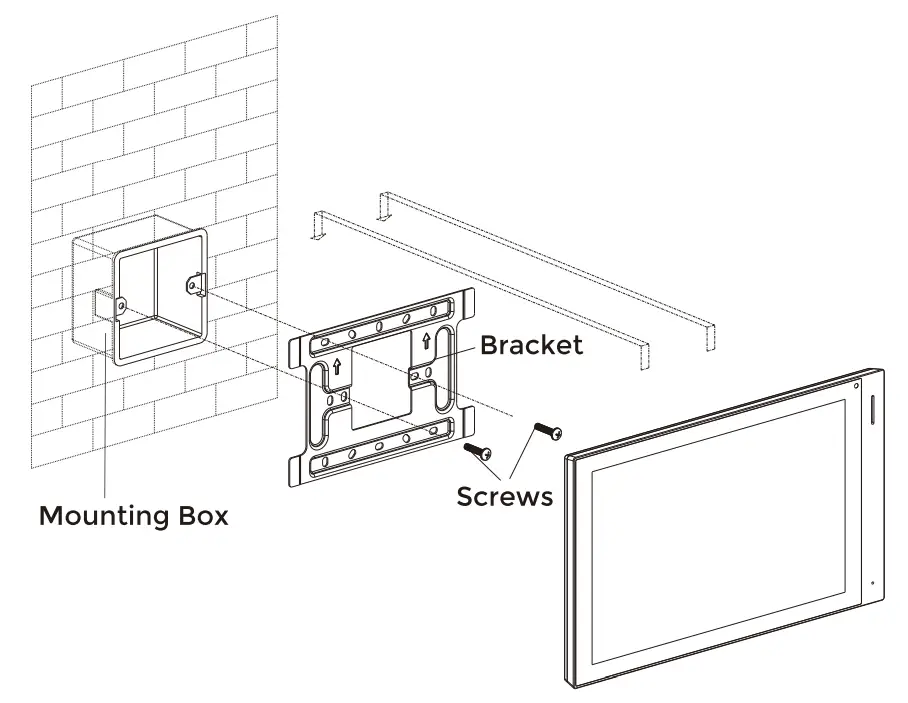 Bracket

Screws

Mounting Box