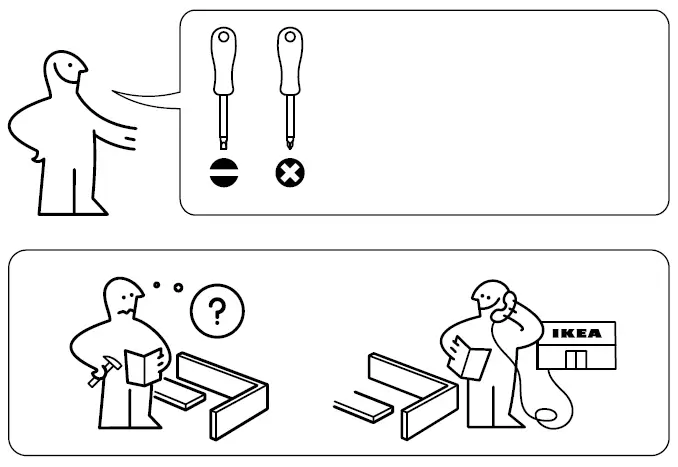 ?

IKEA