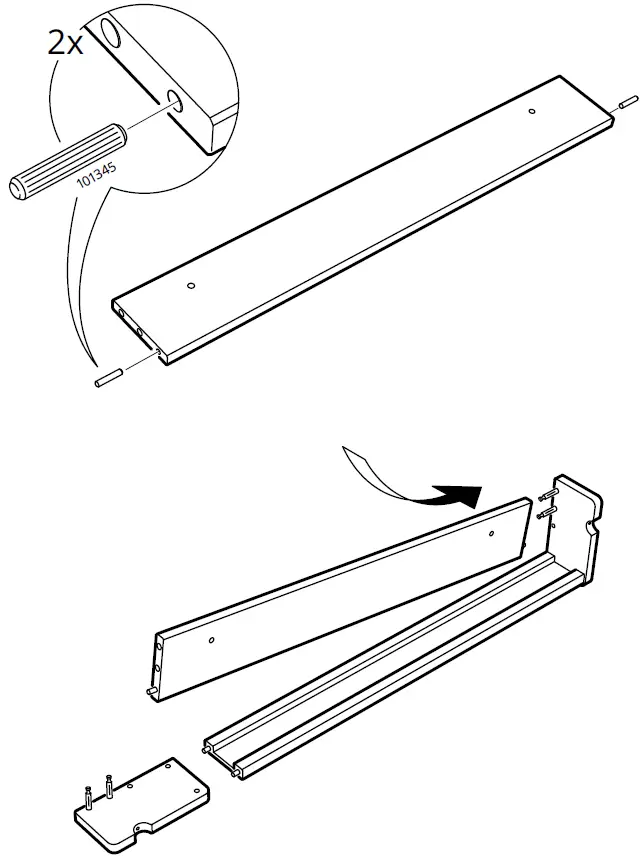 2x
101345