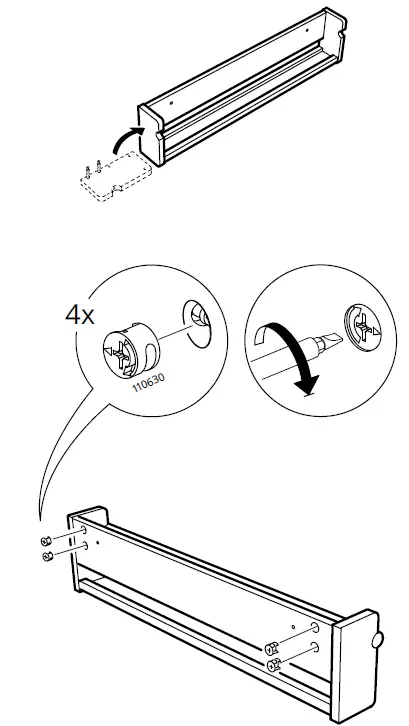 4x

110630