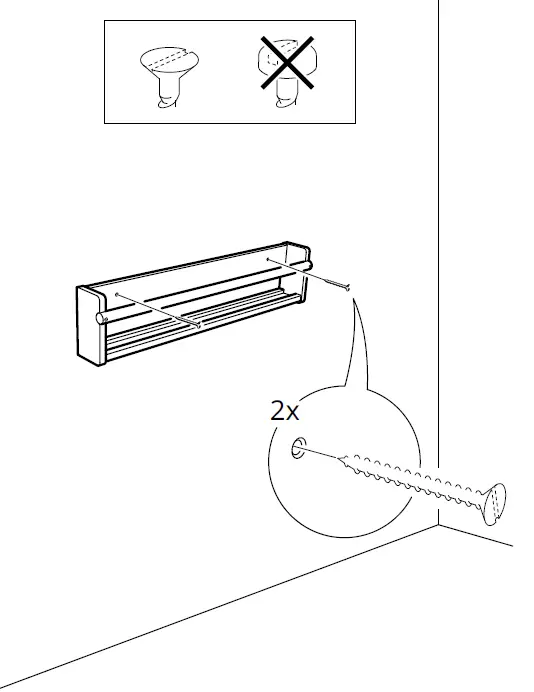 2x