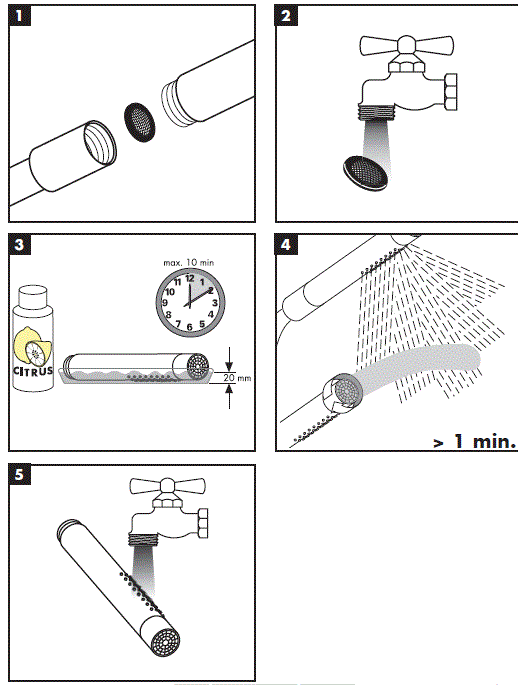 1

2

3

max. 10 min

12
1
2
3
4
5
6
7
8
9
10
11

CITRUS

20 mm

4

> 1 min.

5