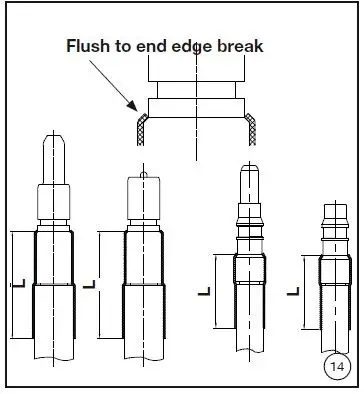 Flush to end edge break

L

L

L

L

14