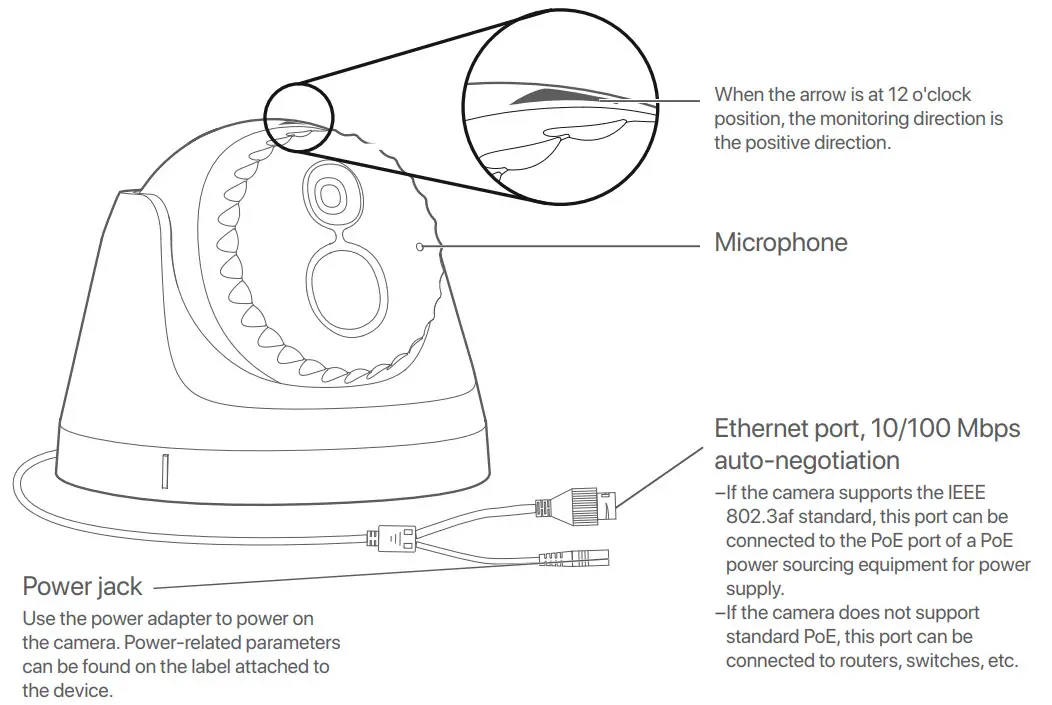 When the arrow is at 12 o'clock position, the monitoring direction is the positive direction.

Microphone

Ethernet port, 10/100 Mbps auto-negotiation

–If the camera supports the IEEE 802.3af standard, this port can be connected to the PoE port of a PoE power sourcing equipment for power supply.

–If the camera does not support standard PoE, this port can be connected to routers, switches, etc.

Power jack

Use the power adapter to power on the camera. Power-related parameters can be found on the label attached to the device.