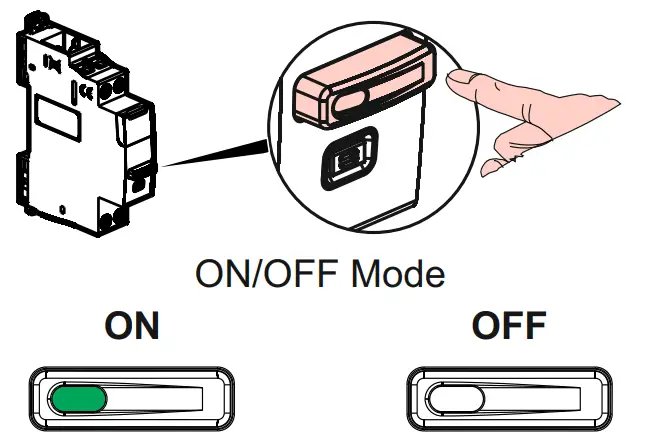 ON/OFF Mode

ON

OFF