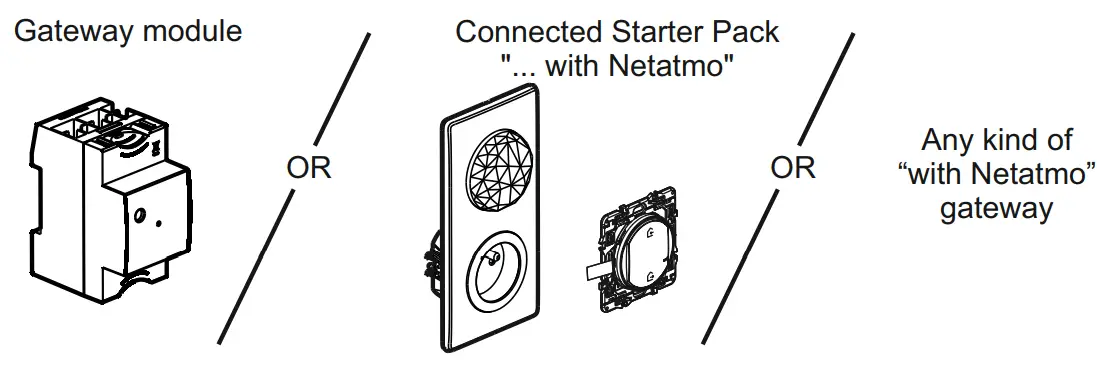 Gateway module

OR

Connected Starter Pack
"... with Netatmo"

OR

Any kind of
“with Netatmo”
gateway