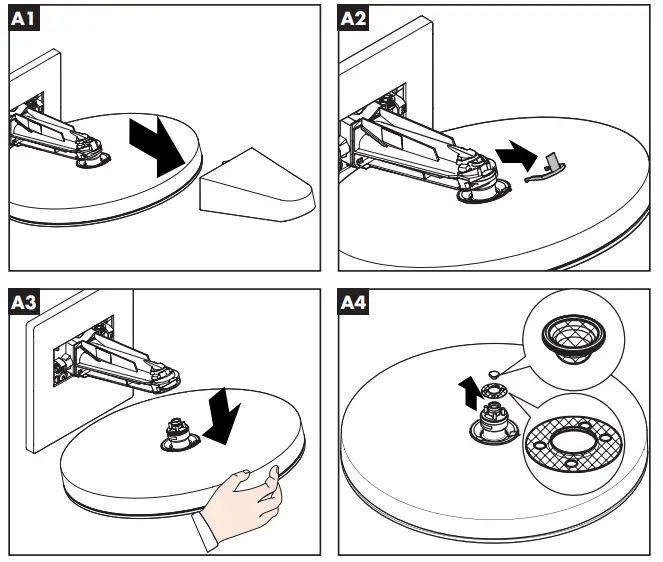 A1

A2

A3

A4