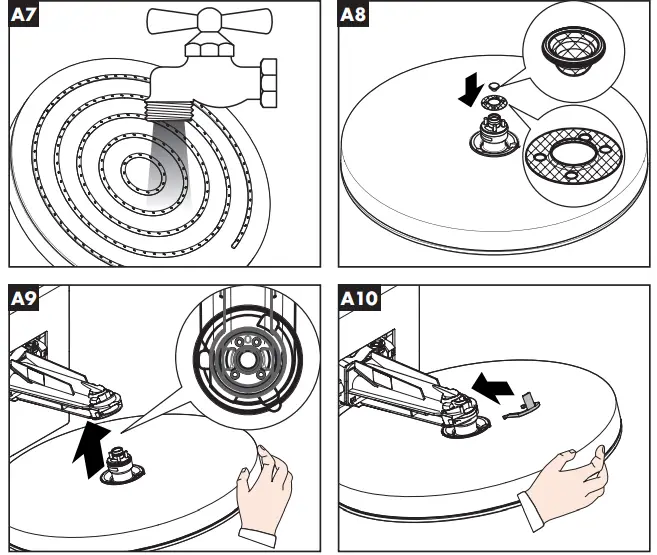 A7

A8

A9

A10