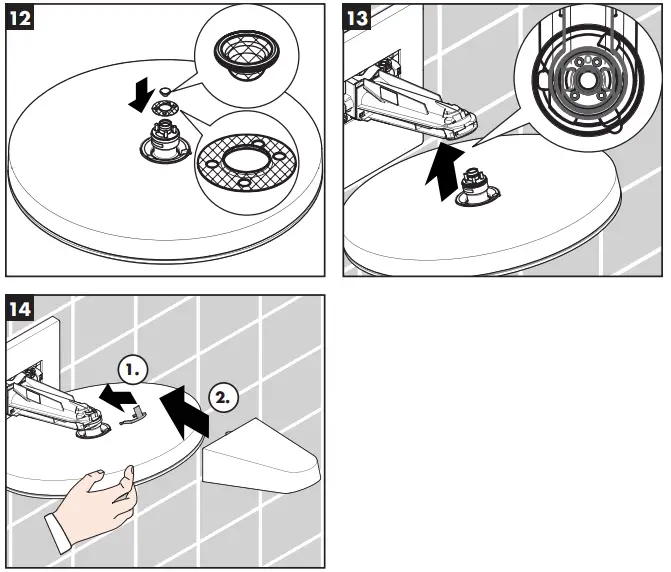 12

13

14

1.

2.