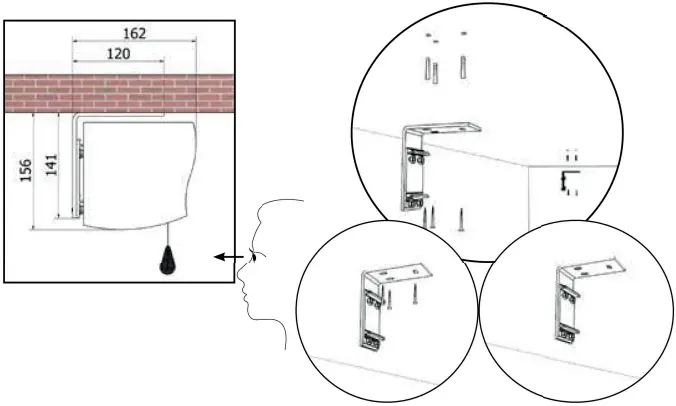 162
120
156
141