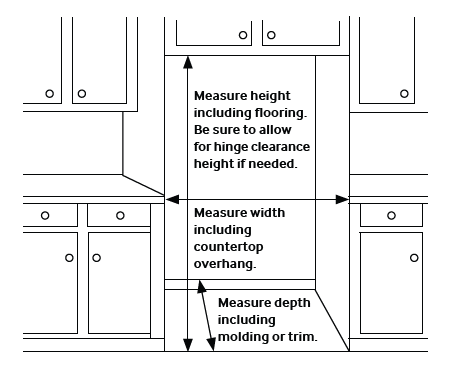 Measure height including flooring. Be sure to allow for hinge clearance height if needed.

Measure width including countertop overhang.

Measure depth including molding or trim.