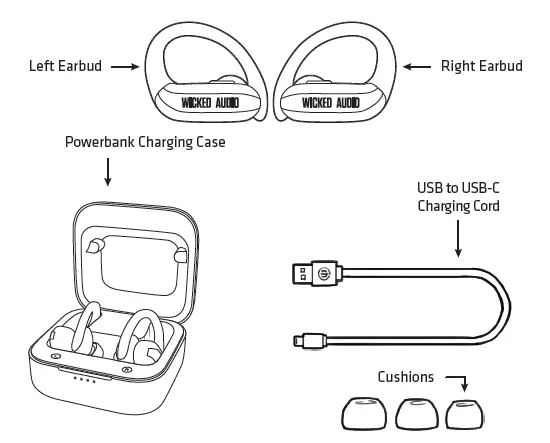 Left Earbud

WICKED AUDIO

WICKED AUDIO

Right Earbud

Powerbank Charging Case

USB to USB-C Charging Cord

Cushions