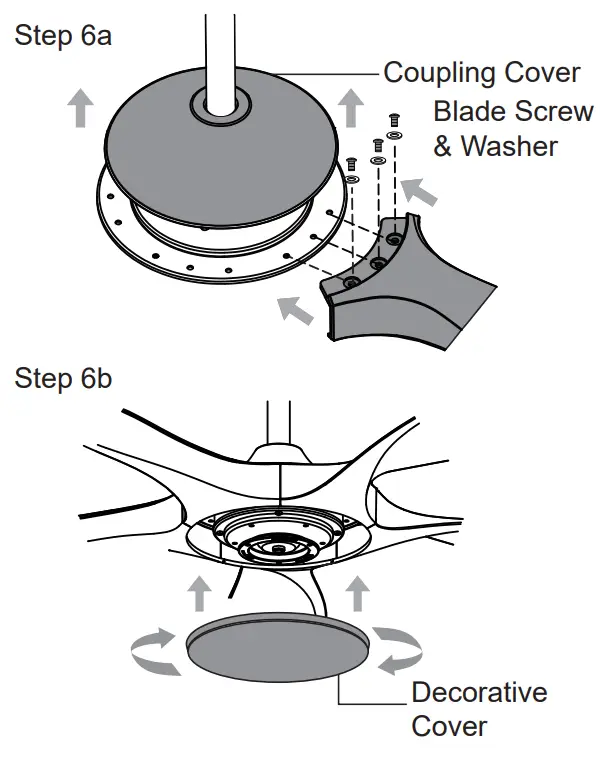 Step 6a

Coupling Cover

Blade Screw & Washer

Step 6b

Decorative Cover