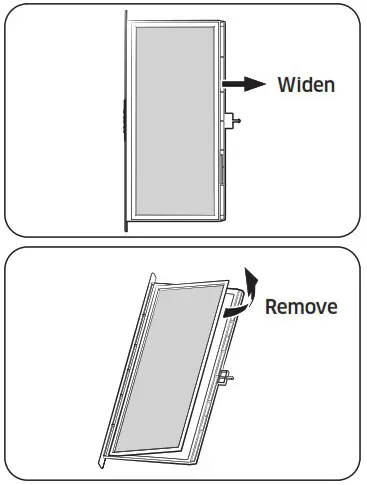 Widen

Remove