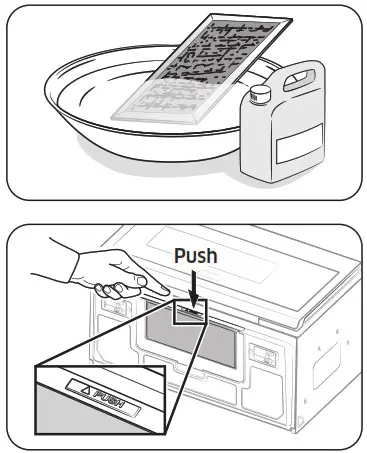 Push

PUSH