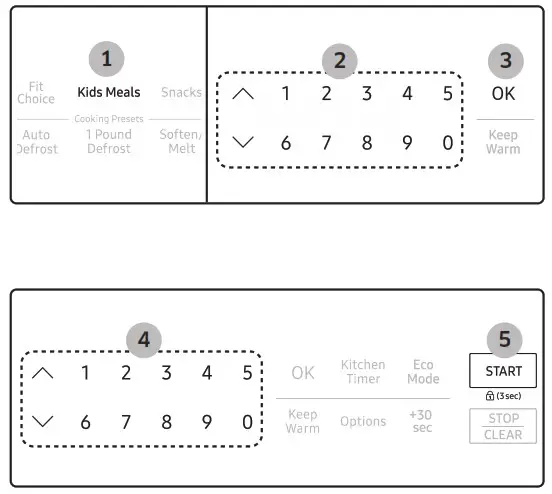 1
Fit Choice
Kids Meals
Snacks
Cooking Presets
Auto Defrost
1 Pound Defrost
Soften/ Melt

2
1 2 3 4 5
6 7 8 9 0

3
OK
Keep Warm

4
1 2 3 4 5
6 7 8 9 0

OK
Kitchen Timer
Eco Mode
Keep Warm
Options
+30 sec

5
START
(3 sec)
STOP
CLEAR