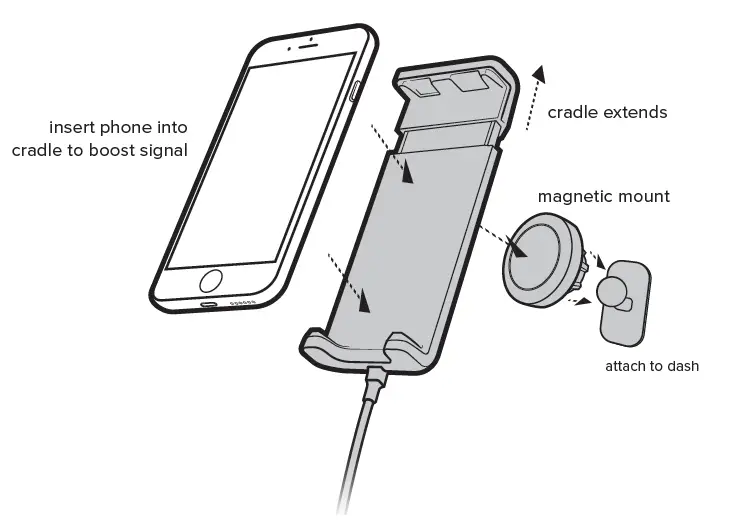 insert phone into cradle to boost signal

cradle extends

magnetic mount

attach to dash