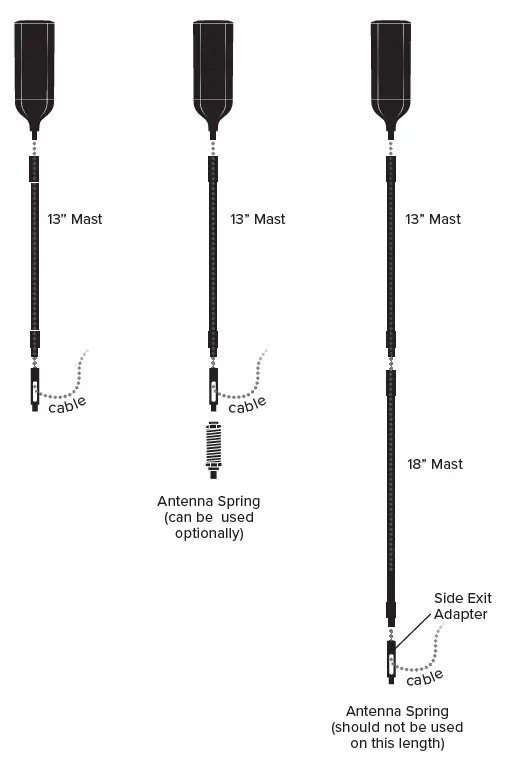 13” Mast

cable

13” Mast

cable

Antenna Spring
(can be used optionally)

13” Mast

18” Mast

Side Exit Adapter

cable

Antenna Spring
(should not be used on this length)