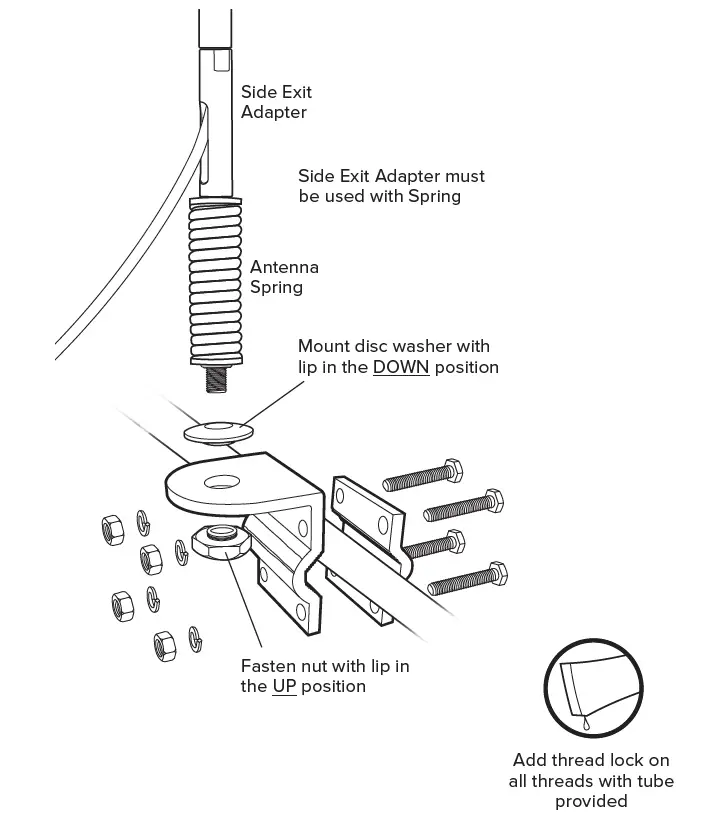 Side Exit Adapter

Side Exit Adapter must be used with Spring

Antenna Spring

Mount disc washer with lip in the DOWN position

Fasten nut with lip in the UP position

Add thread lock on all threads with tube provided