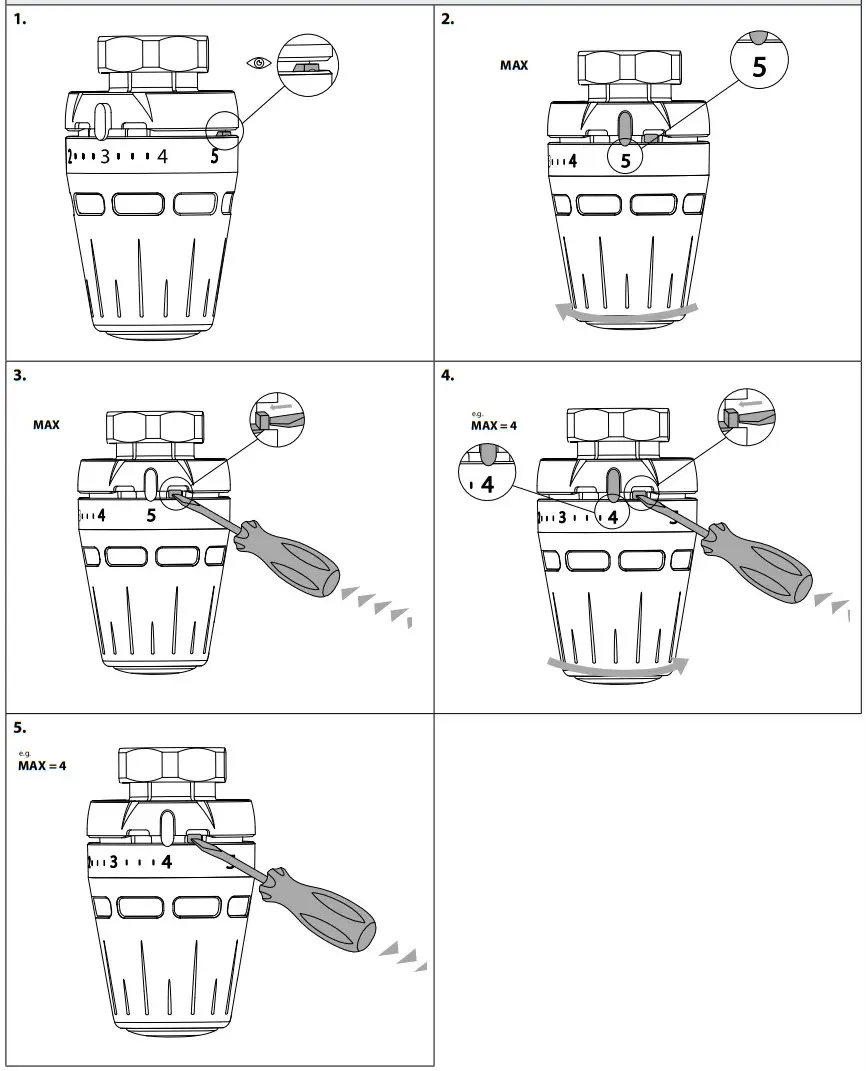 1.

2 3 4 5

2.

MAX

5

4 5

3.

MAX

4 5

4.

e.g.
MAX = 4

4

3 4

5.

e.g.
MAX = 4

3 4