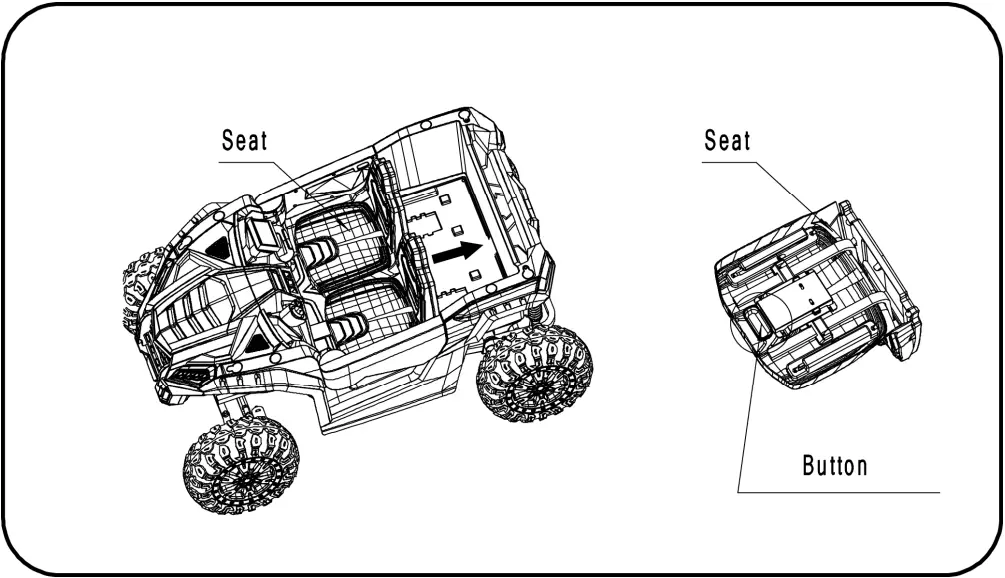 Seat

Seat

Button