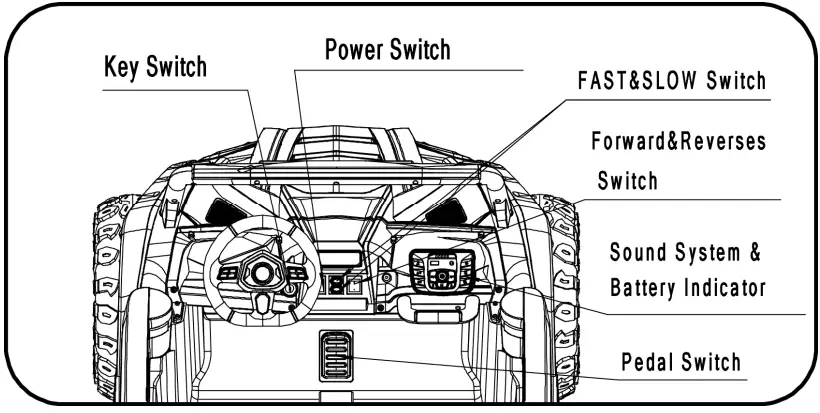 Key Switch

Power Switch

FAST&SLOW Switch

Forward&Reverses Switch

Sound System & Battery Indicator

Pedal Switch