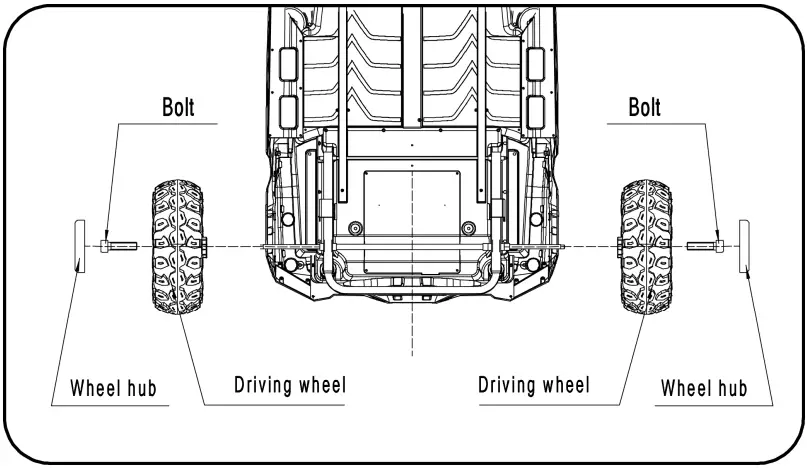 Bolt

Bolt

Wheel hub

Driving wheel

Driving wheel

Wheel hub