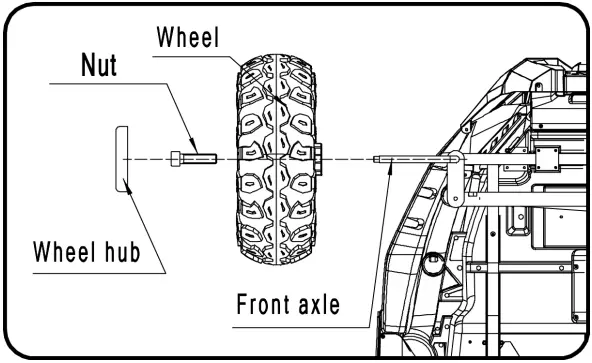 Wheel
Nut
Wheel hub
Front axle