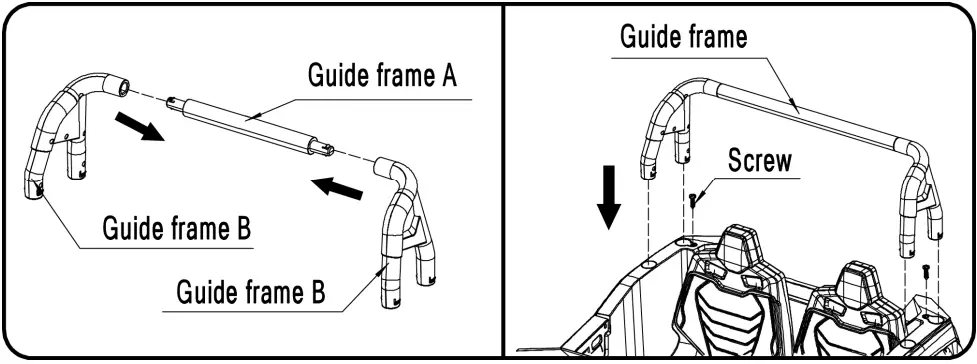 Guide frame A

Guide frame B

Guide frame B

Guide frame

Screw