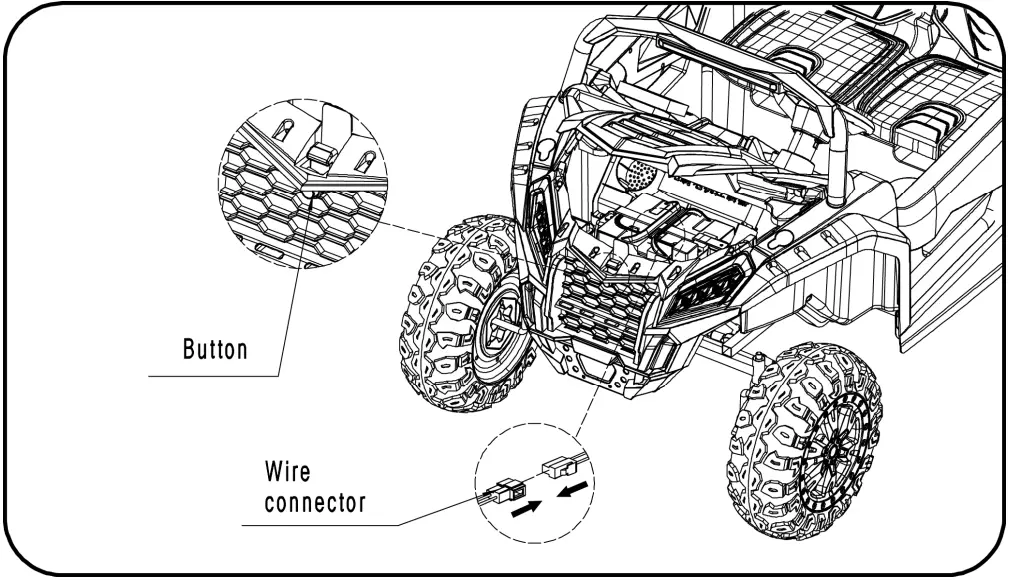 Button

Wire connector