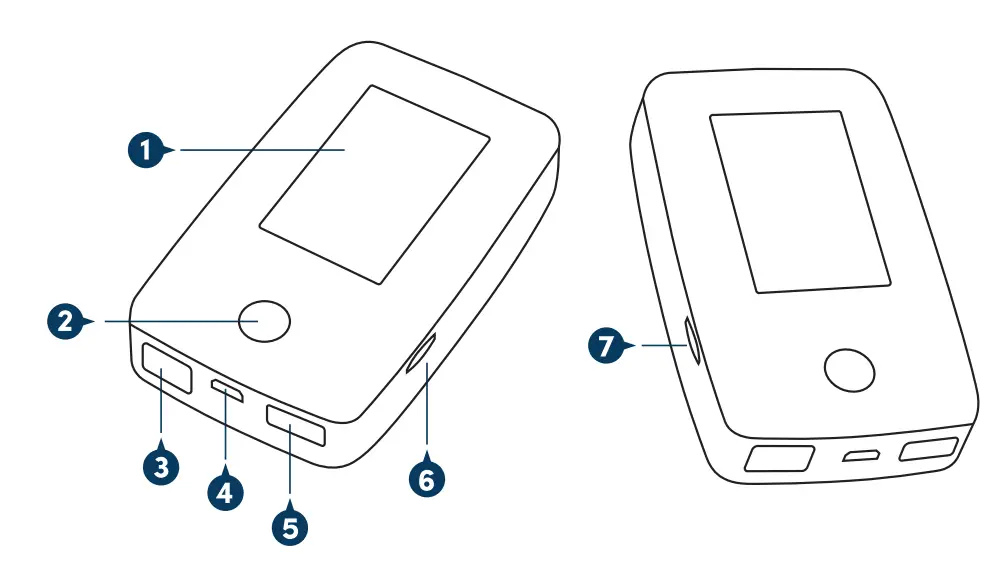 1
2
3
4
5
6
7