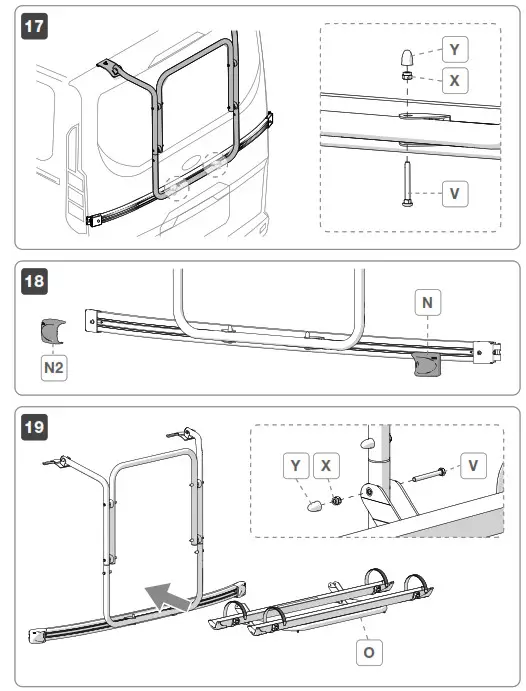 17

Y
X
V

18

N
N2

19

Y
X
V
O