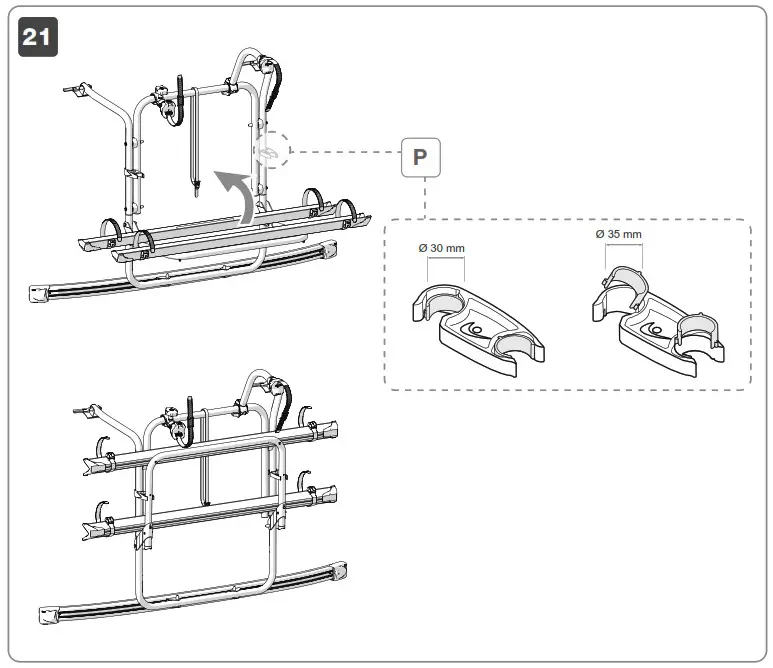 21

P

Ø 30 mm

Ø 35 mm