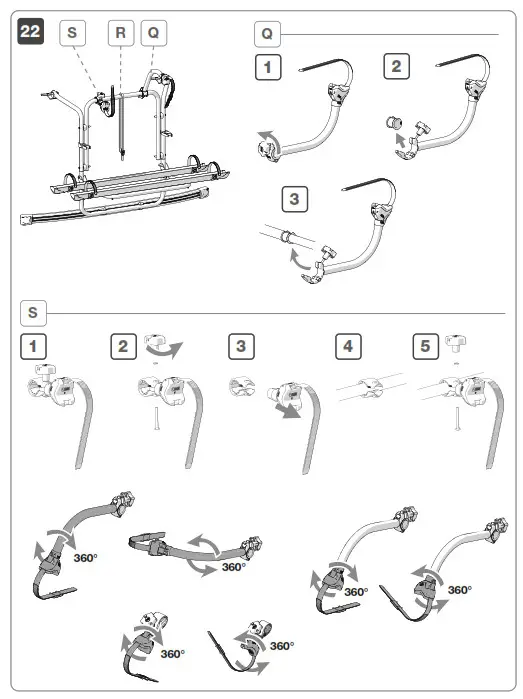 22
S
R
Q

Q
1
2
3

S
1
2
3
4
5

360°
360°
360°
360°
360°
360°