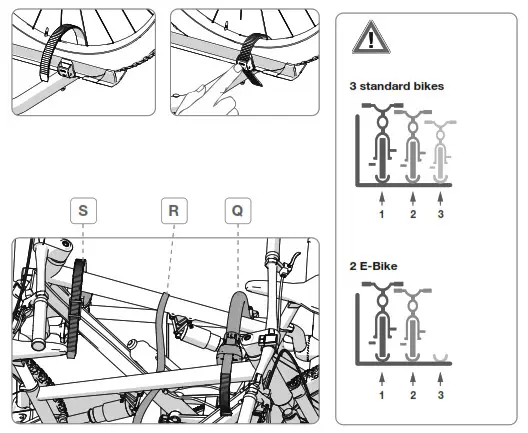 S
R
Q

3 standard bikes

1
2
3

2 E-Bike

1
2
3