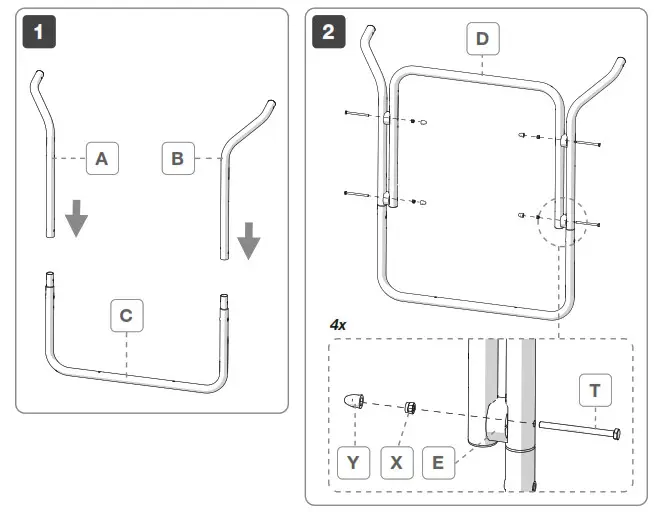 1

A

B

C

2

D

4x

T

Y

X

E