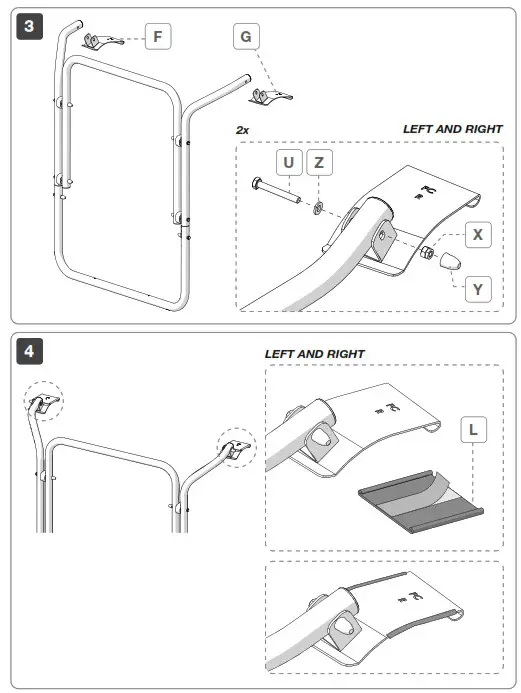 3

F

G

2x

LEFT AND RIGHT

U

Z

X

Y

4

LEFT AND RIGHT

L