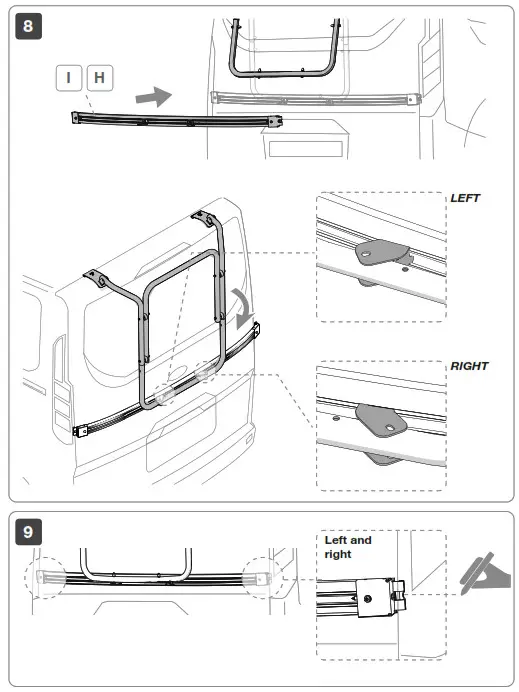 8

I H

LEFT

RIGHT

9

Left and right