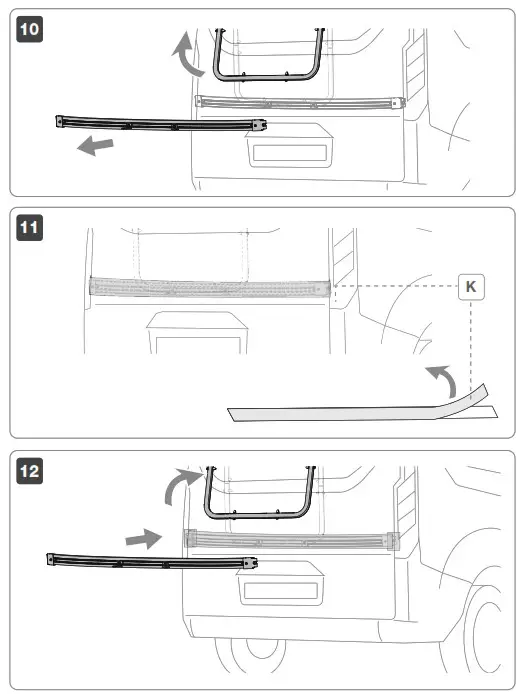 10

11

K

12