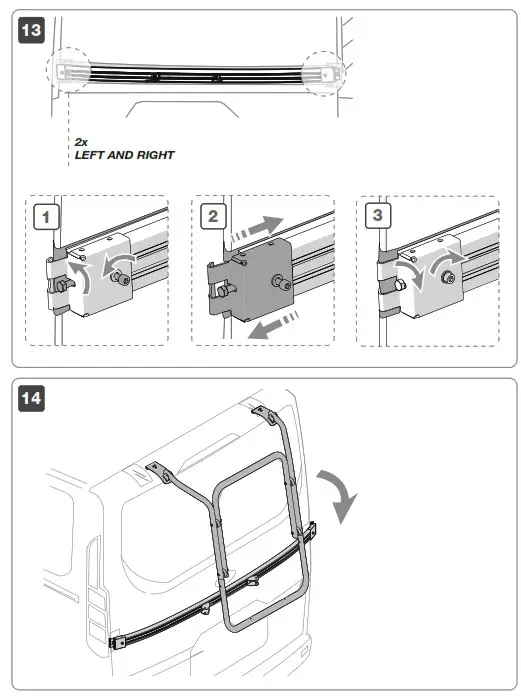 13

2x
LEFT AND RIGHT

1

2

3

14