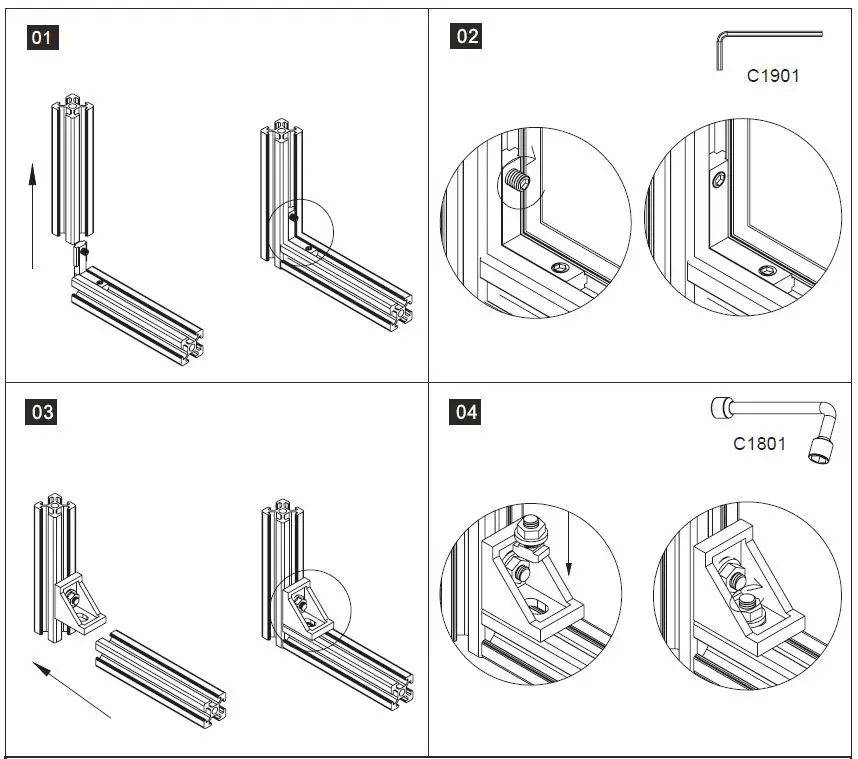 01

02

C1901

03

04

C1801