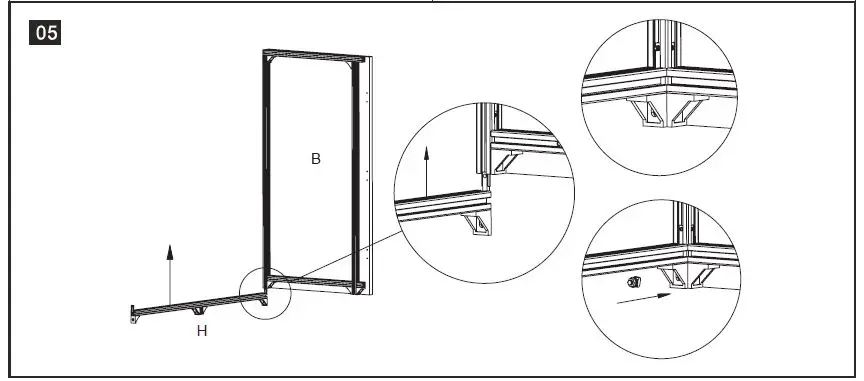 05

B

H