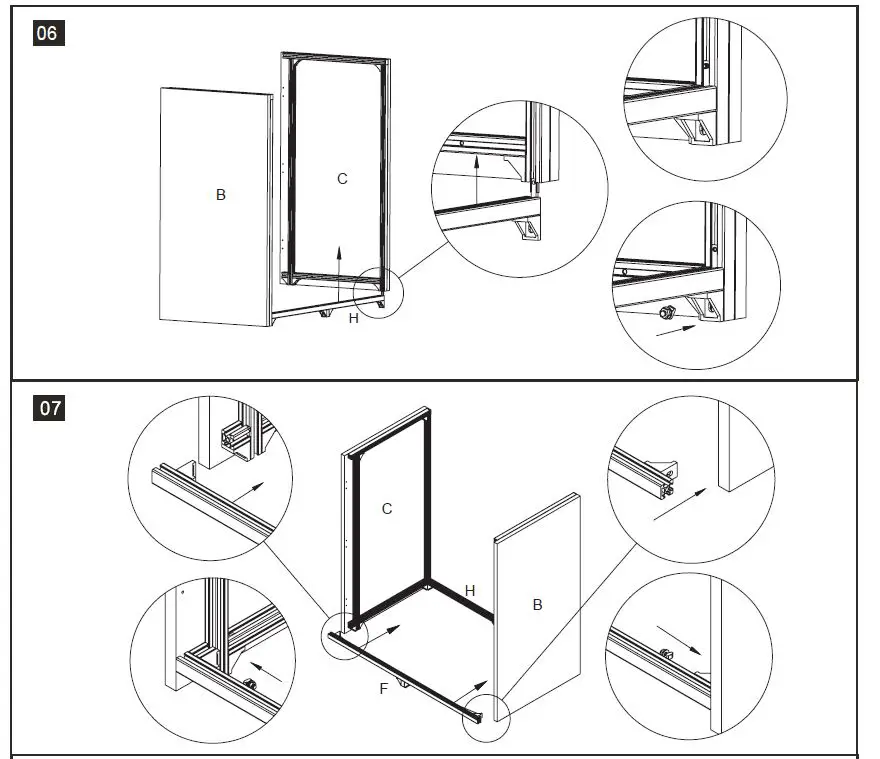 06

B

C

H

07

C

H

B

F