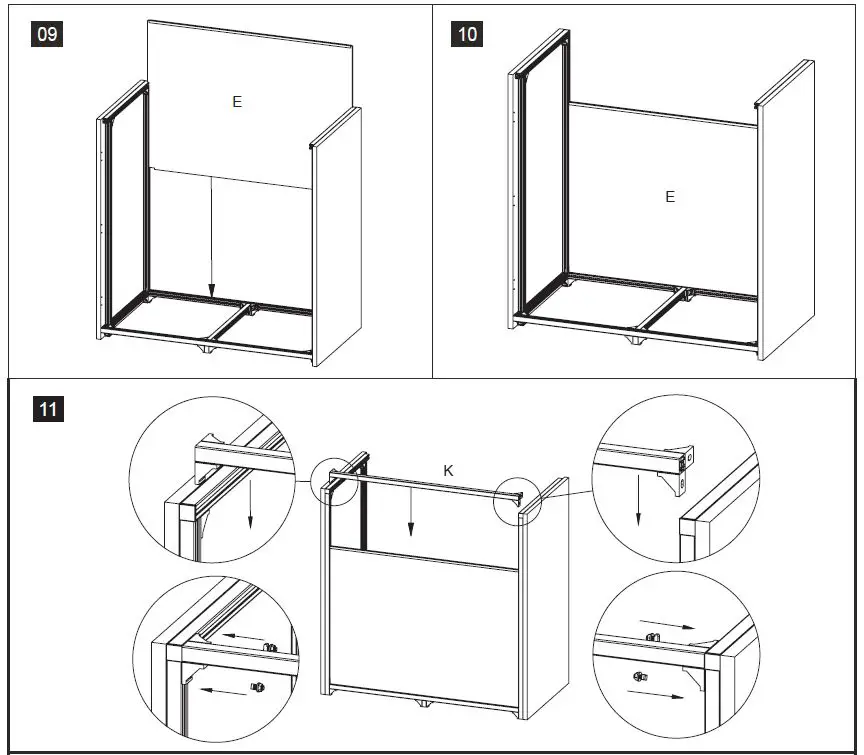 09

E

10

E

11

K