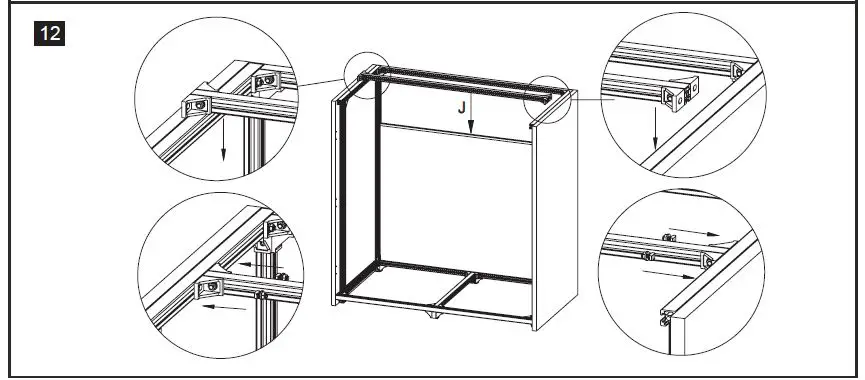 12

J