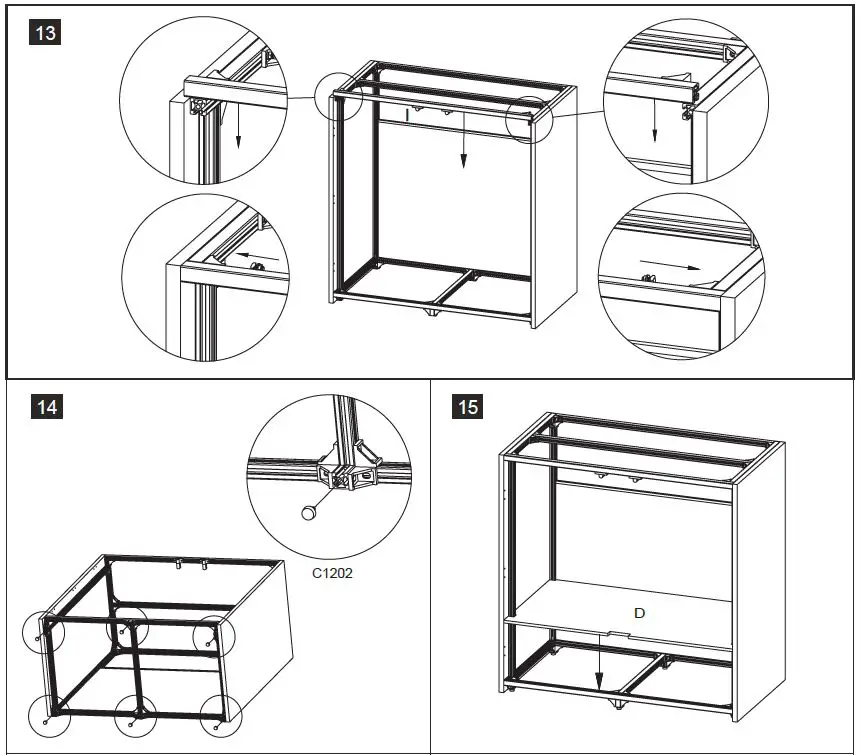 13

14

C1202

15

D