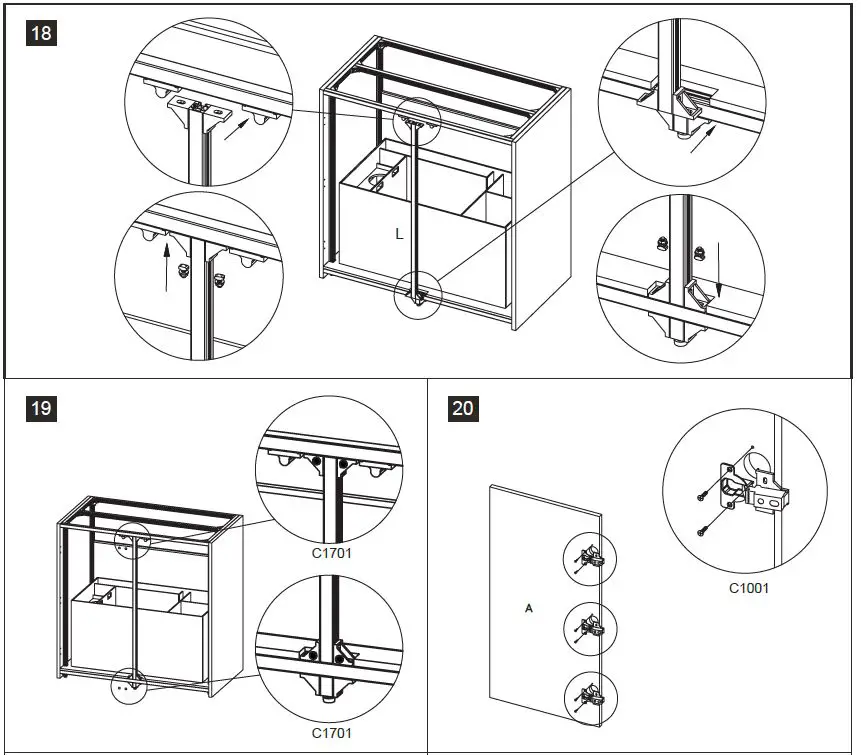 18

L

19

C1701

C1701

20

A

C1001